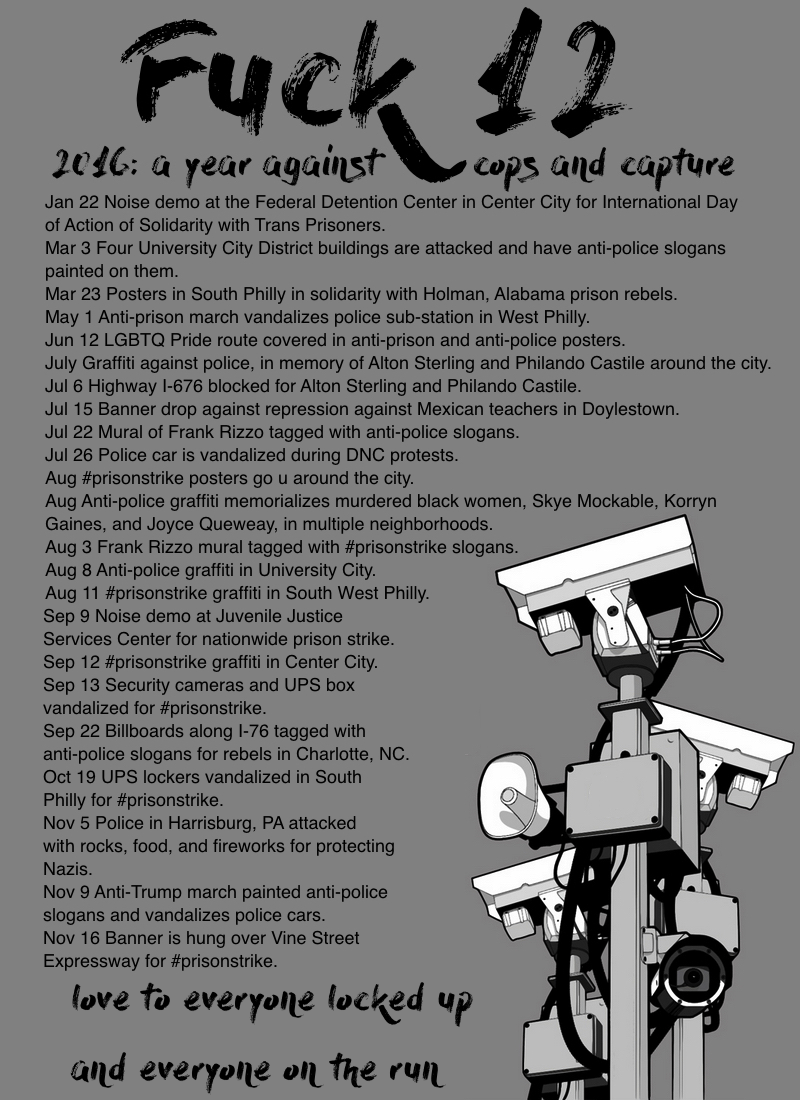 Fuck 12

2016: a year against cops and capture

Jan 22 Noise demo at the Federal Detention Center in Center City for International Day of Action of Solidarity with Trans Prisoners.
Mar 3 Four University City District buildings are attacked and have anti-police slogans painted on them.
Mar 23 Posters in South Philly in solidarity with Holman, Alabama prison rebels.
May 1 Anti-prison march vandalizes police sub-station in West Philly.
Jun 12 LGBTQ Pride route covered in anti-prison and anti-police posters.
July Graffiti against police, in memory of Alton Sterling and Philando Castile around the city.
Jul 6 Highway I-676 blocked for Alton Sterling and Philando Castile.
Jul 15 Banner drop against repression against Mexican teachers in Doylestown.
Jul 22 Mural of Frank Rizzo tagged with anti-police slogans.
Jul 26 Police car is vandalized during DNC protests.
Aug #prisonstrike posters go u around the city.
Aug Anti-police graffiti memorializes murdered black women, Skye Mockable, Korryn Gaines, and Joyce Queweay, in multiple neighborhoods.
Aug 3 Frank Rizzo mural tagged with #prisonstrike slogans.
Aug 8 Anti-police graffiti in University City.
Aug 11 #prisonstrike graffiti in South West Philly.
Sep 9 Noise demo at Juvenile Justice Services Center for nationwide prison strike.
Sep 12 #prisonstrike graffiti in Center City.
Sep 13 Security cameras and UPS box vandalized for #prisonstrike.
Sep 22 Billboards along I-76 tagged with anti-police slogans for rebels in Charlotte, NC.
Oct 19 UPS lockers vandalized in South Philly for #prisonstrike.
Nov 5 Police in Harrisburg, PA attacked with rocks, food, and fireworks for protecting Nazis.
Nov 9 Anti-Trump march painted anti-police slogans and vandalizes police cars.
Nov 16 Banner is hung over Vine Street Expressway for #prisonstrike.

love to everyone locked up

and everyone on the run